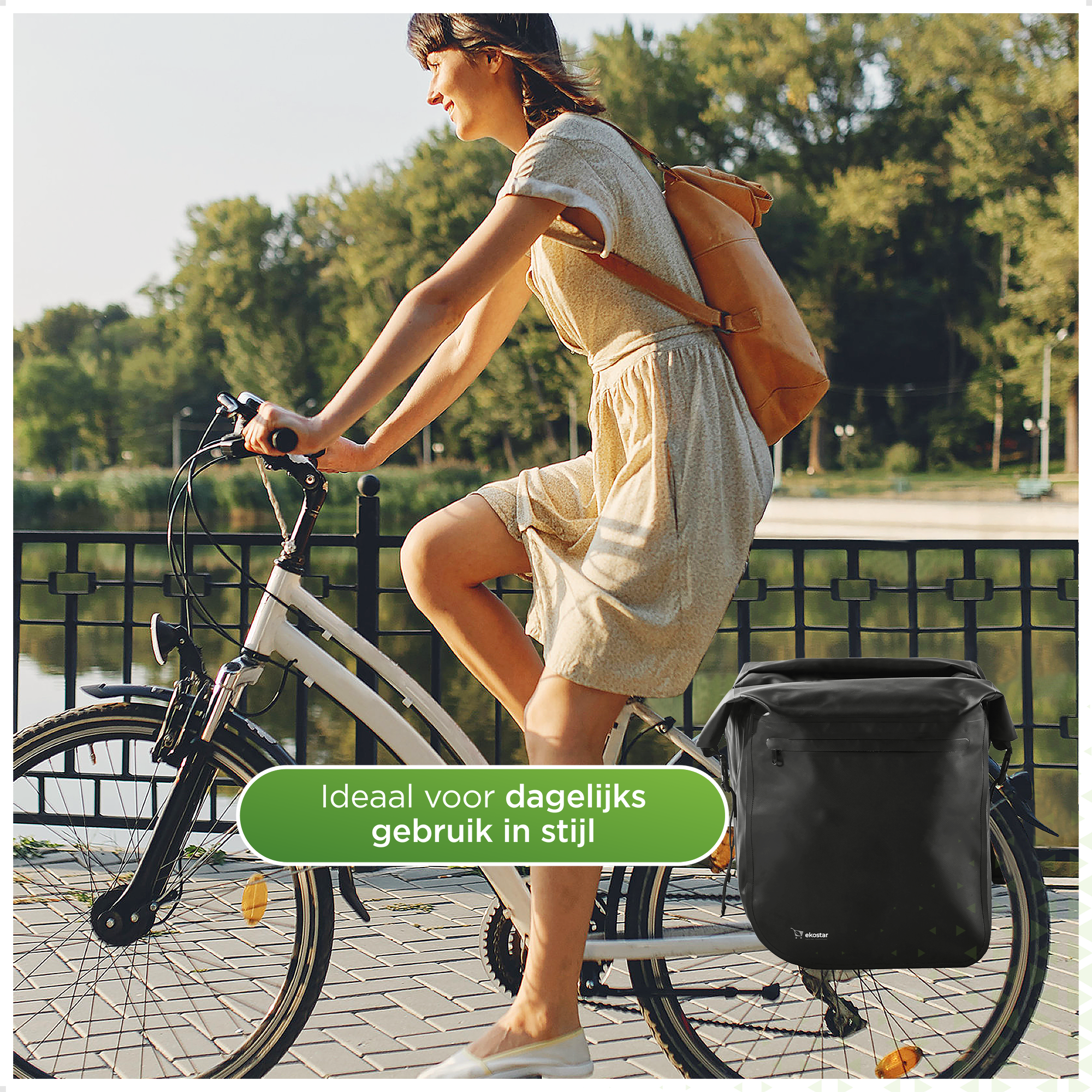 Ideaal voor dagelijks gebruik in stijl

ekostar