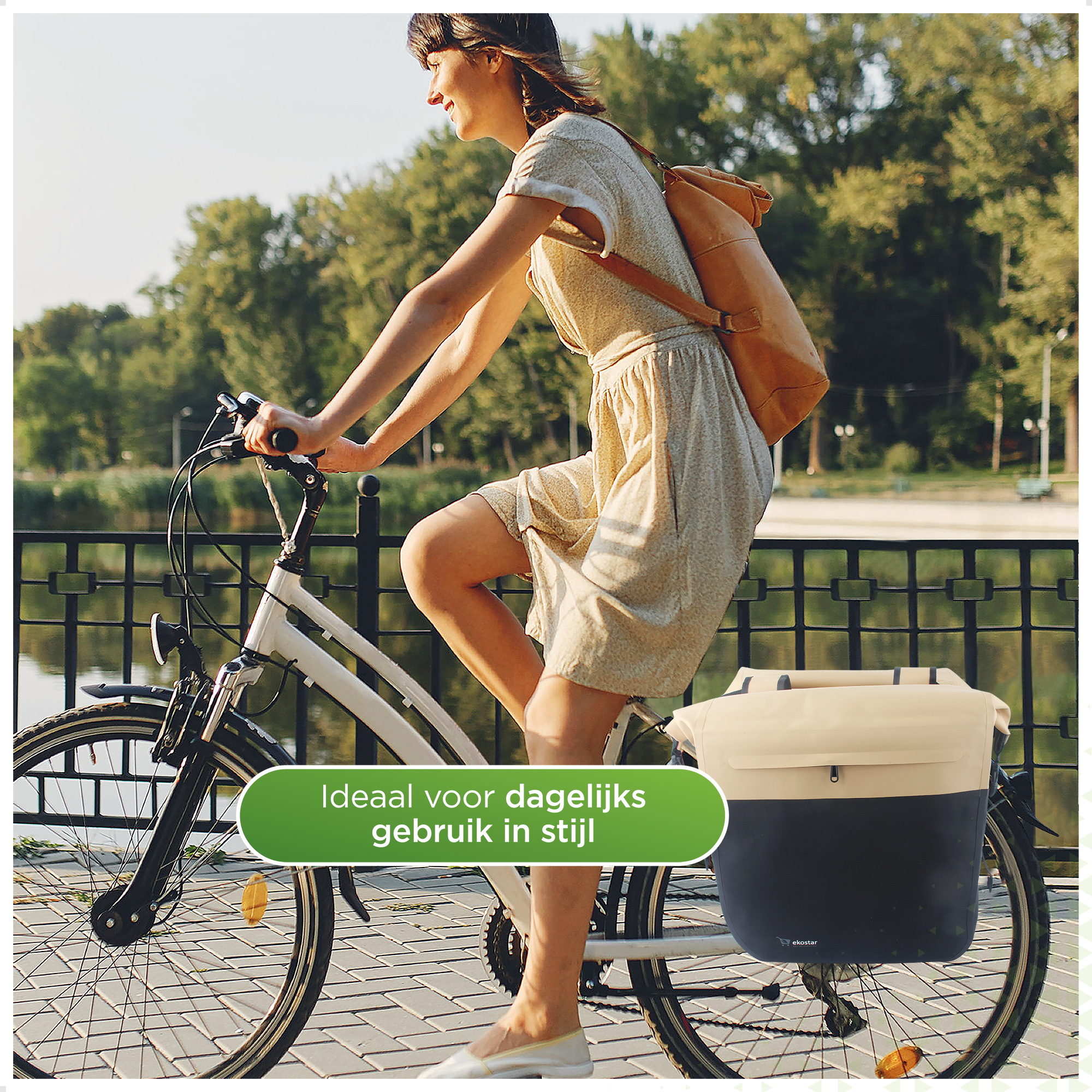 Ideaal voor dagelijks gebruik in stijl

ekostar