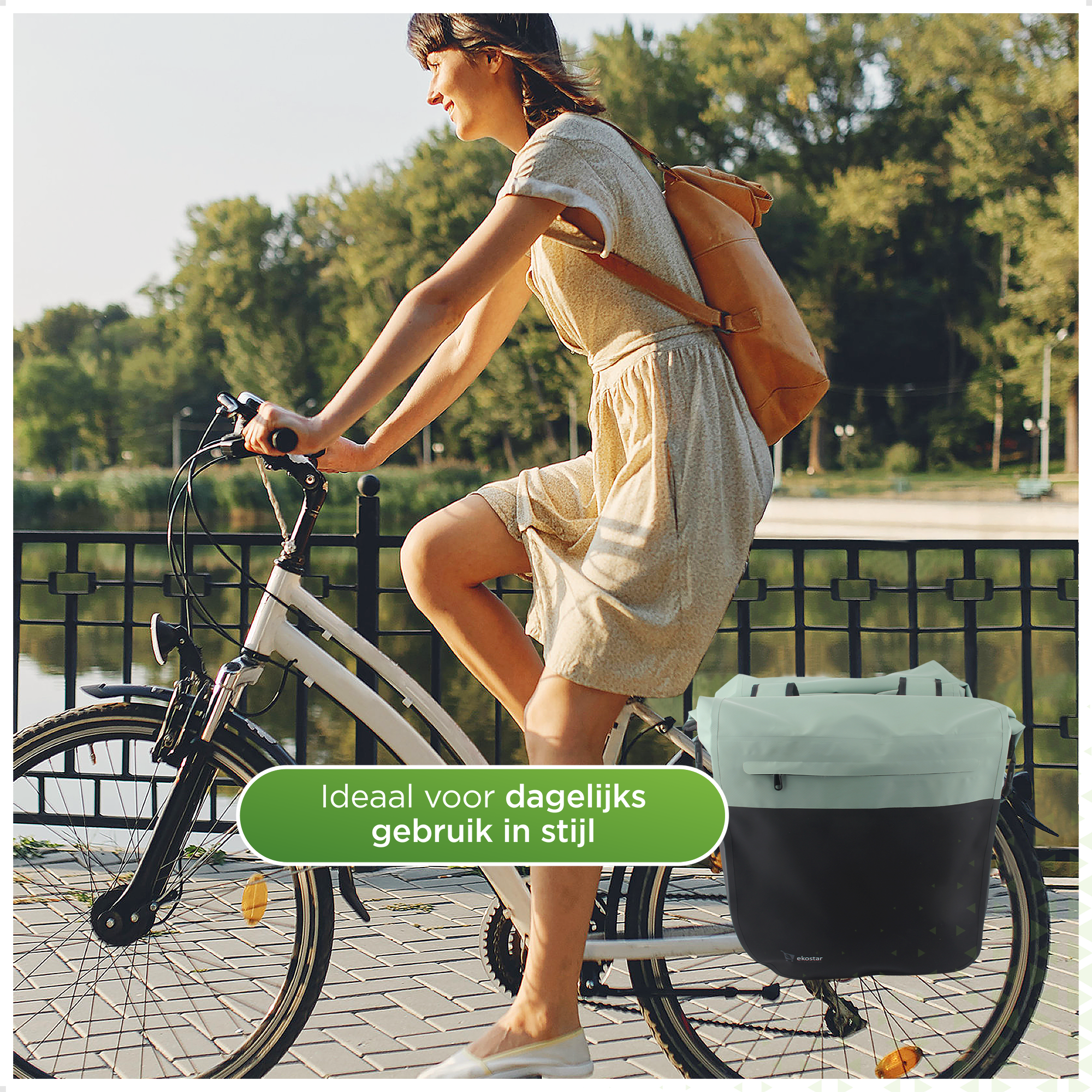 Ideaal voor dagelijks gebruik in stijl

ekostar