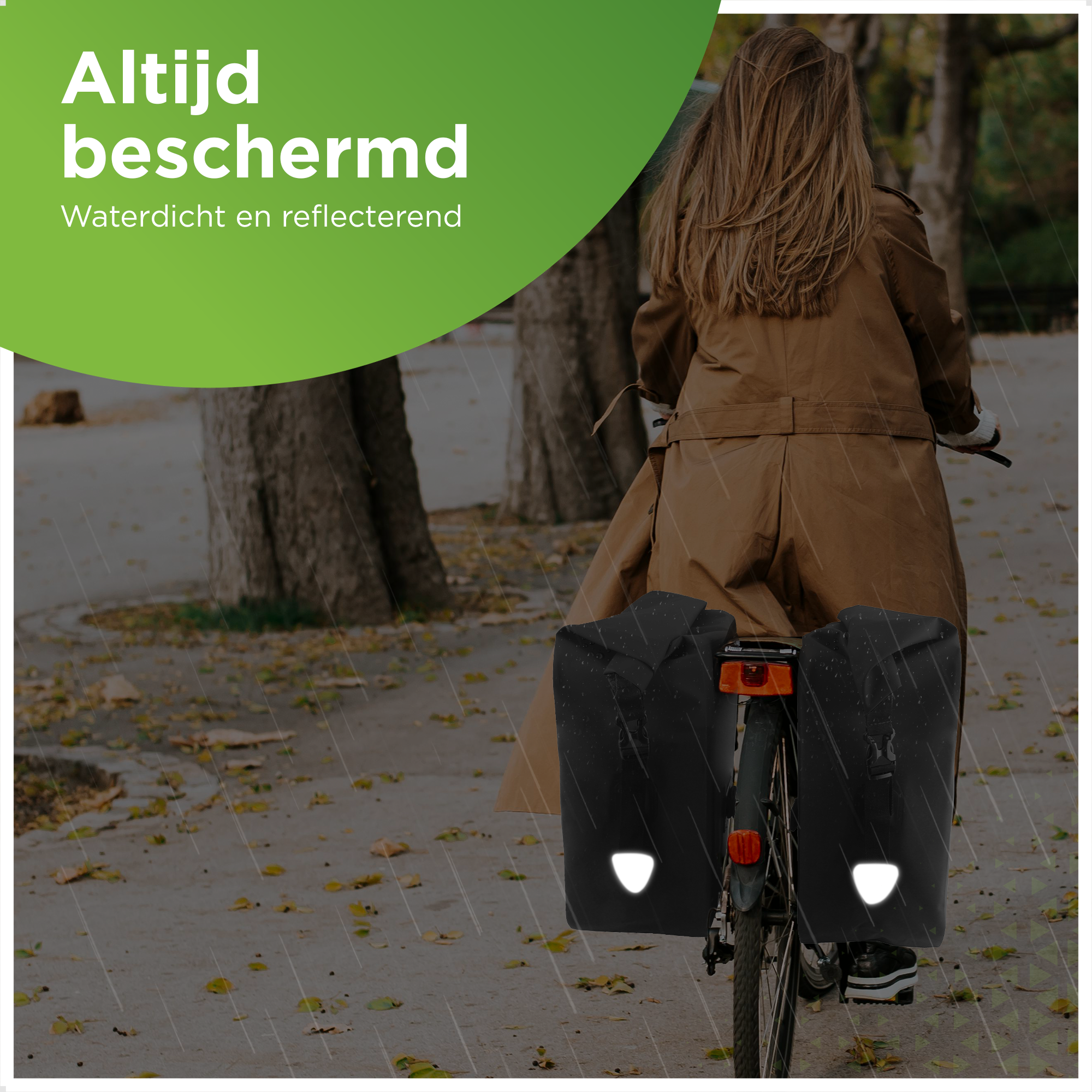 Altijd beschermd

Waterdicht en reflecterend