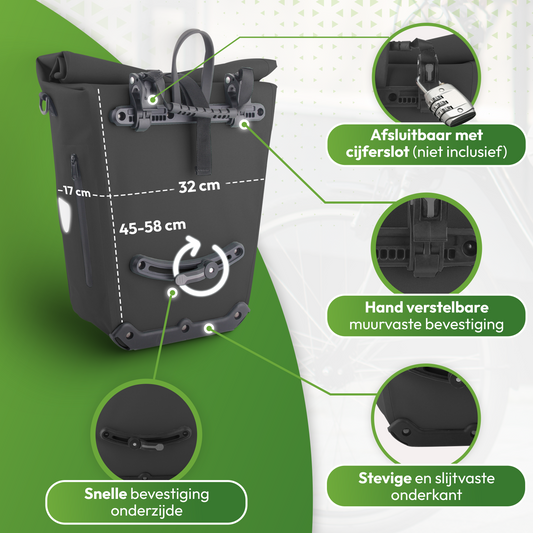 17 cm

32 cm

45-58 cm

Afsluitbaar met cijferslot (niet inclusief)

Hand verstelbare muurvaste bevestiging

Stevige en slijtvaste onderkant

Snelle bevestiging onderzijde