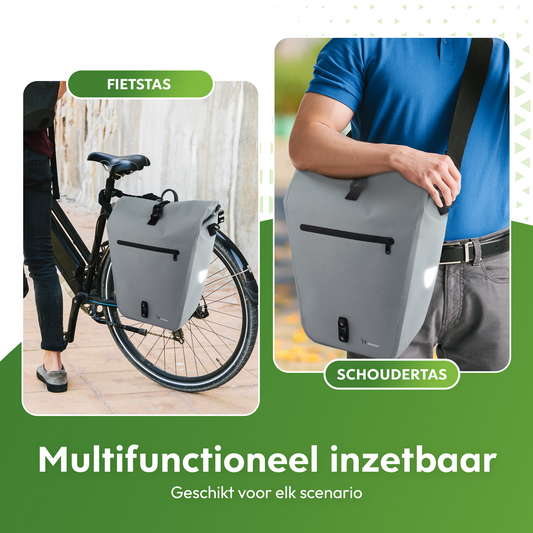 FIETSTAS

SCHOUDERTAS

Multifunctioneel inzetbaar

Geschikt voor elk scenario